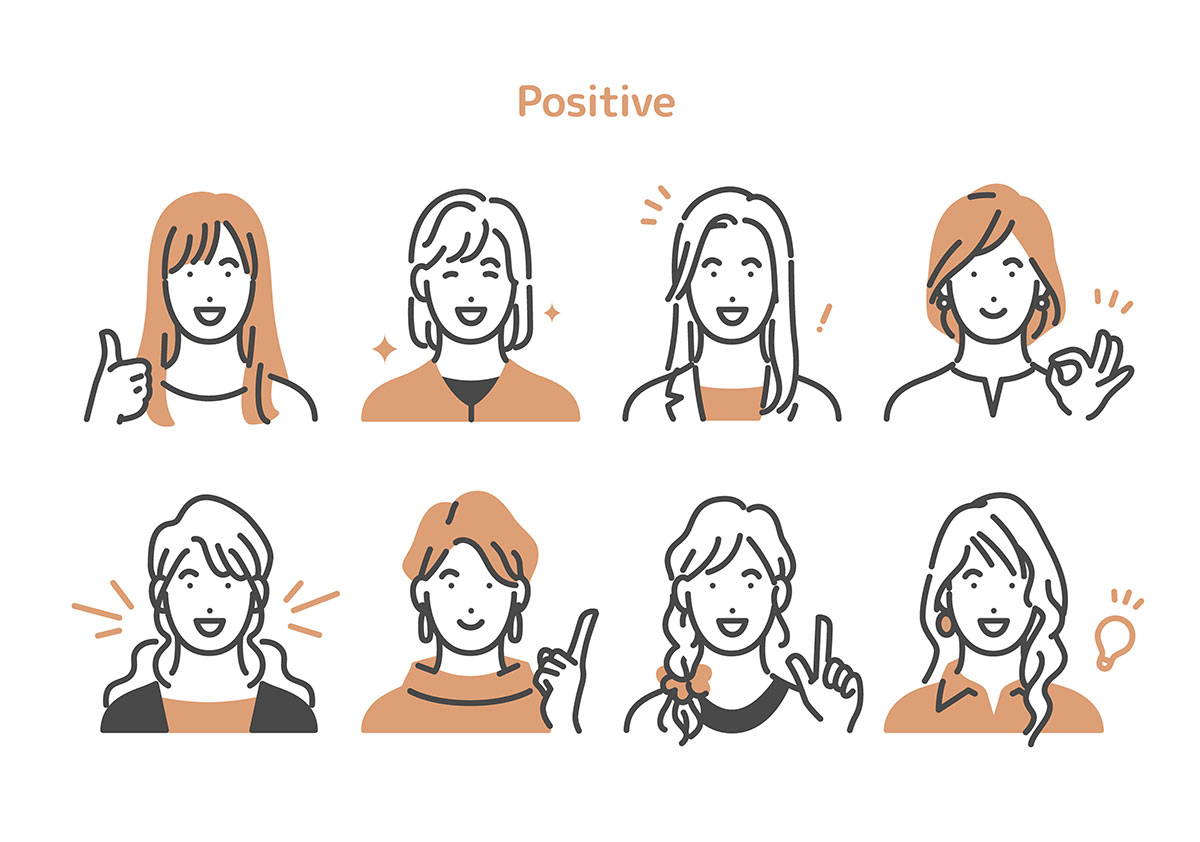 Positive